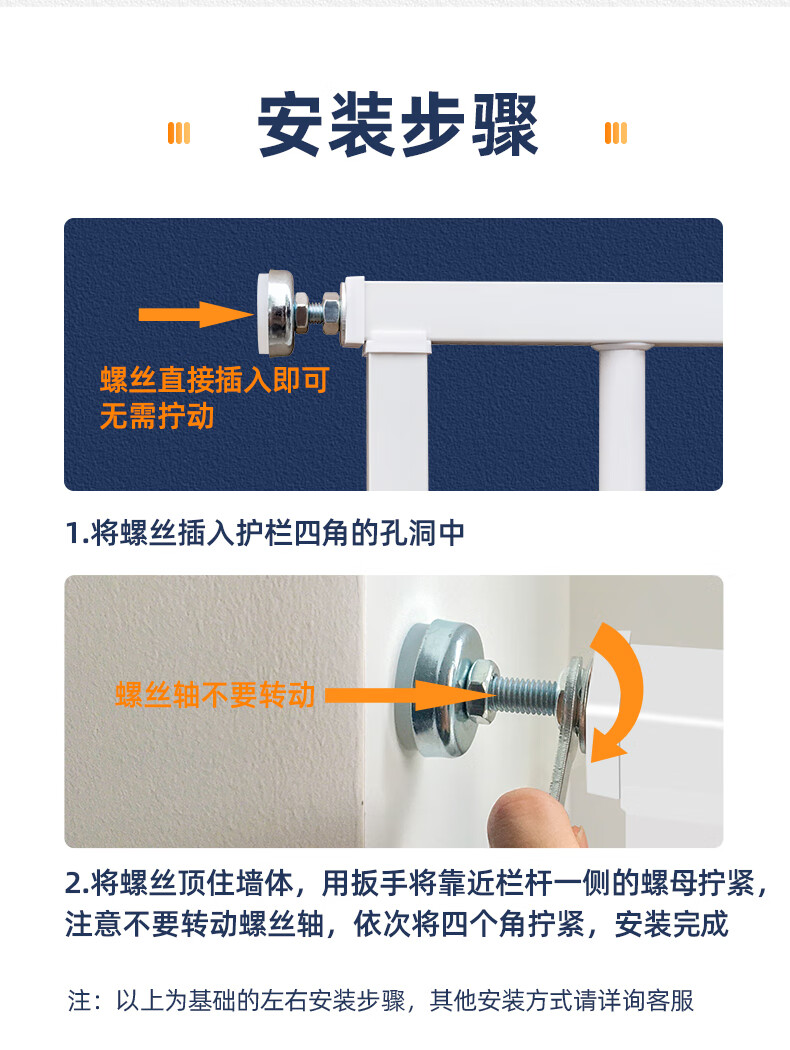 安装步骤

螺丝直接插入即可
无需拧动

1.将螺丝插入护栏四角的孔洞中

螺丝轴不要转动

2.将螺丝顶住墙体，用扳手将靠近栏杆一侧的螺母拧紧，注意不要转动螺丝轴，依次将四个角拧紧，安装完成

注：以上为基础的左右安装步骤，其他安装方式请详询客服