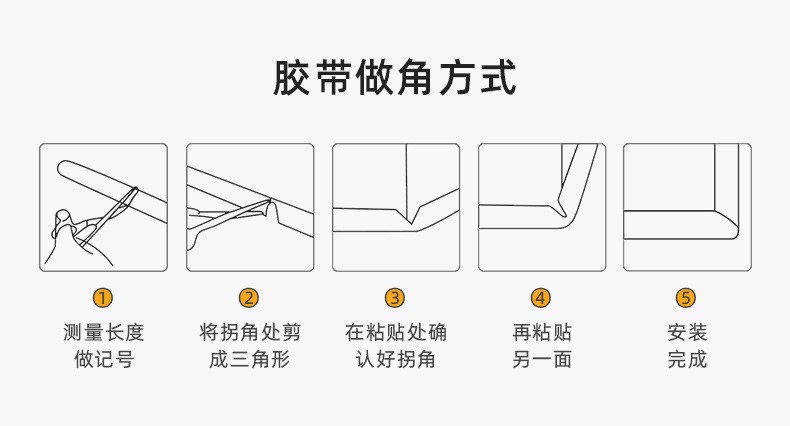 胶带做角方式

①
测量长度做记号

②
将拐角处剪成三角形

③
在粘贴处确认好拐角

④
再粘贴另一面

⑤
安装完成