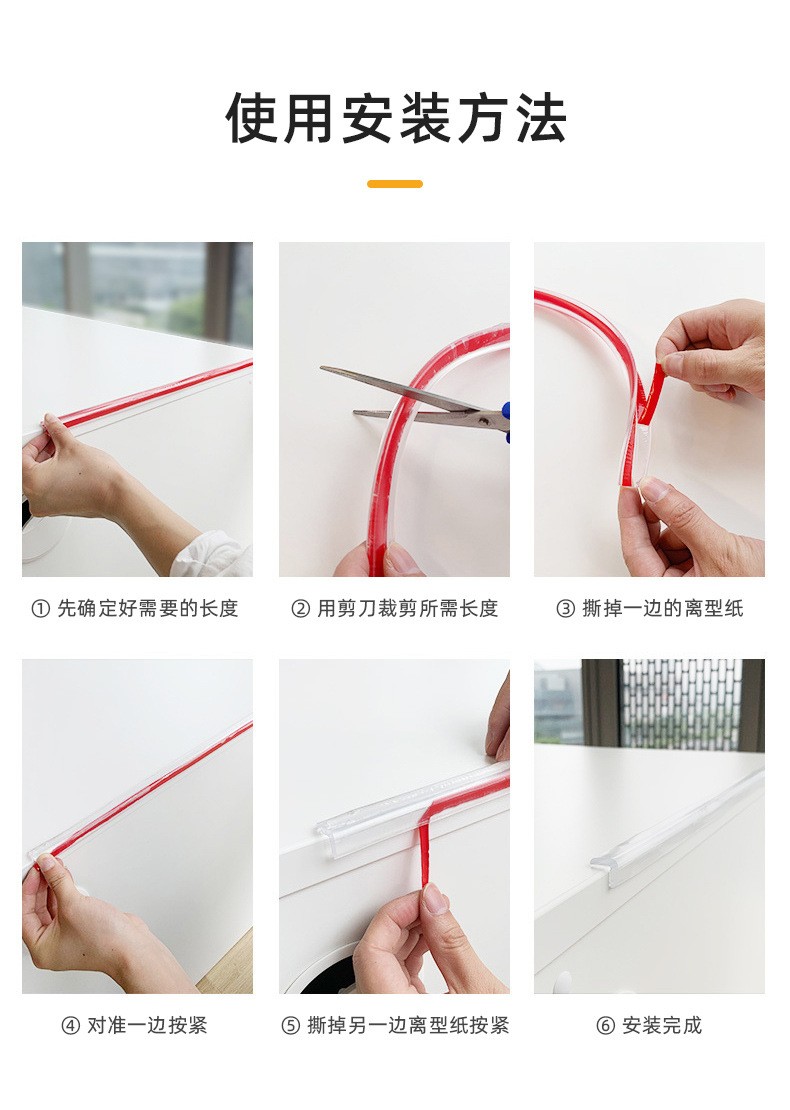 使用安装方法

① 先确定好需要的长度

② 用剪刀裁剪所需长度

③ 撕掉一边的离型纸

④ 对准一边按紧

⑤ 撕掉另一边离型纸按紧

⑥ 安装完成