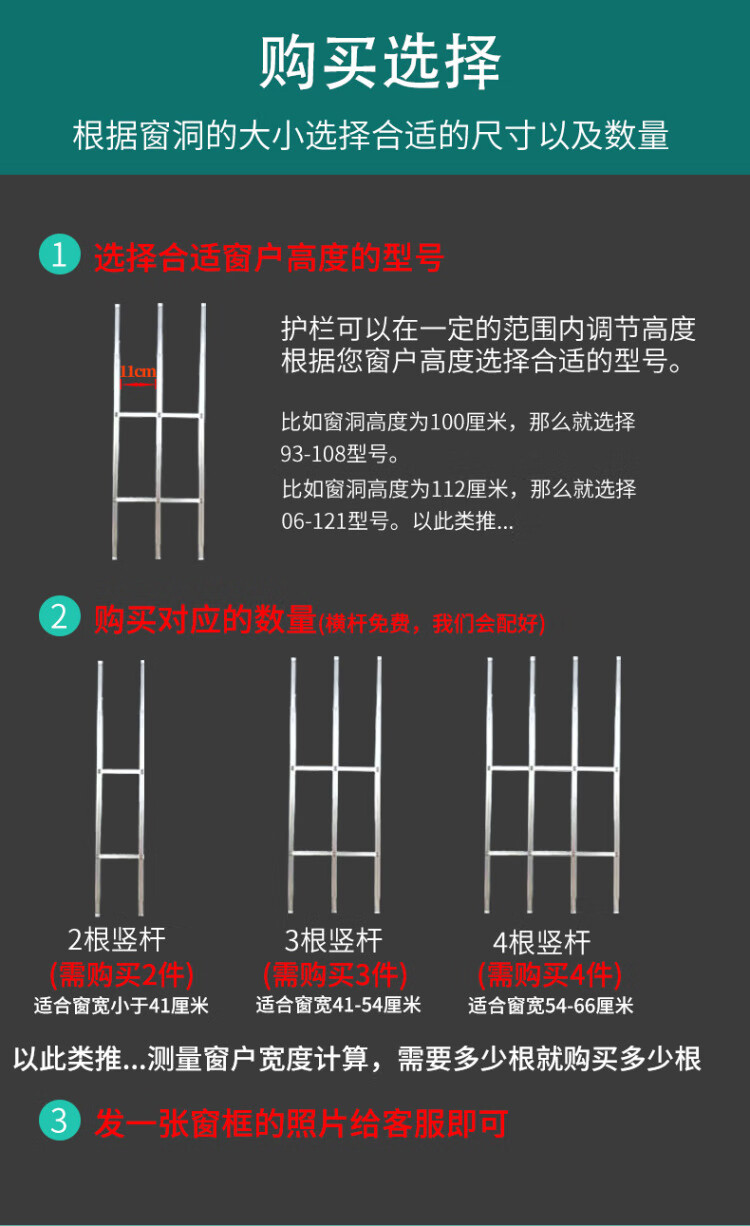 购买选择

根据窗洞的大小选择合适的尺寸以及数量

1 选择合适窗户高度的型号

11cm

护栏可以在一定的范围内调节高度
根据您窗户高度选择合适的型号。

比如窗洞高度为100厘米，那么就选择93-108型号。
比如窗洞高度为112厘米，那么就选择06-121型号。以此类推...

2 购买对应的数量(横杆免费，我们会配好)

2根竖杆
(需购买2件)
适合窗宽小于41厘米

3根竖杆
(需购买3件)
适合窗宽41-54厘米

4根竖杆
(需购买4件)
适合窗宽54-66厘米

以此类推...测量窗户宽度计算，需要多少根就购买多少根

3 发一张窗框的照片给客服即可