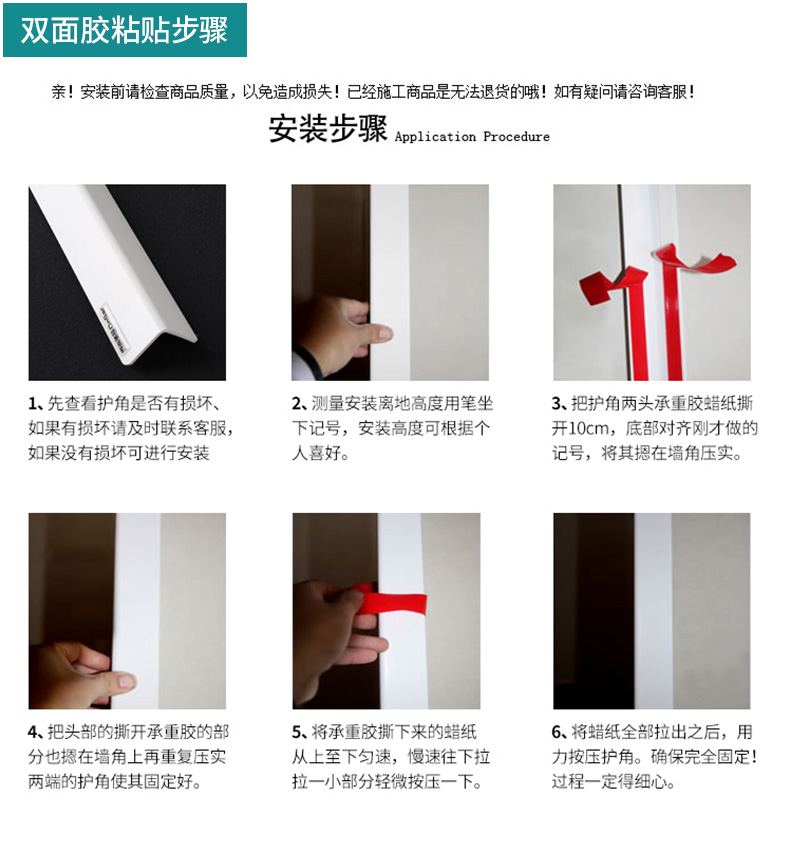 双面胶粘贴步骤

亲！安装前请检查商品质量，以免造成损失！已经施工商品是无法退货的哦！如有疑问请咨询客服！

安装步骤 Application Procedure

1、先查看护角是否有损坏、如果有损坏请及时联系客服，如果没有损坏可进行安装

2、测量安装离地高度用笔坐下记号，安装高度可根据个人喜好。

3、把护角两头承重胶蜡纸撕开10cm，底部对齐刚才做的记号，将其摁在墙角压实。

4、把头部的撕开承重胶的部分也摁在墙角上再重复压实两端的护角使其固定好。

5、将承重胶撕下来的蜡纸从上至下匀速，慢速往下拉拉一小部分轻微按压一下。

6、将蜡纸全部拉出之后，用力按压护角。确保完全固定！过程一定得细心。