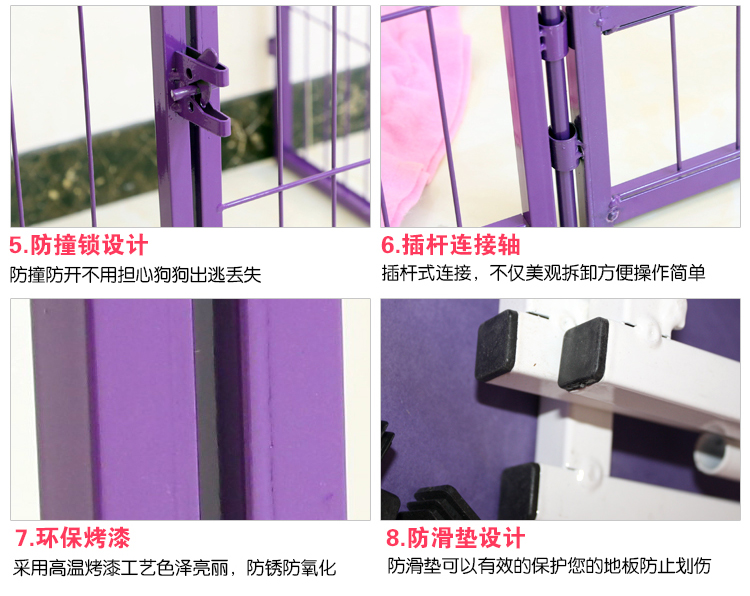 5.防撞锁设计
防撞防开不用担心狗狗出逃丢失

6.插杆连接轴
插杆式连接，不仅美观拆卸方便操作简单

7.环保烤漆
采用高温烤漆工艺色泽亮丽，防锈防氧化

8.防滑垫设计
防滑垫可以有效的保护您的地板防止划伤