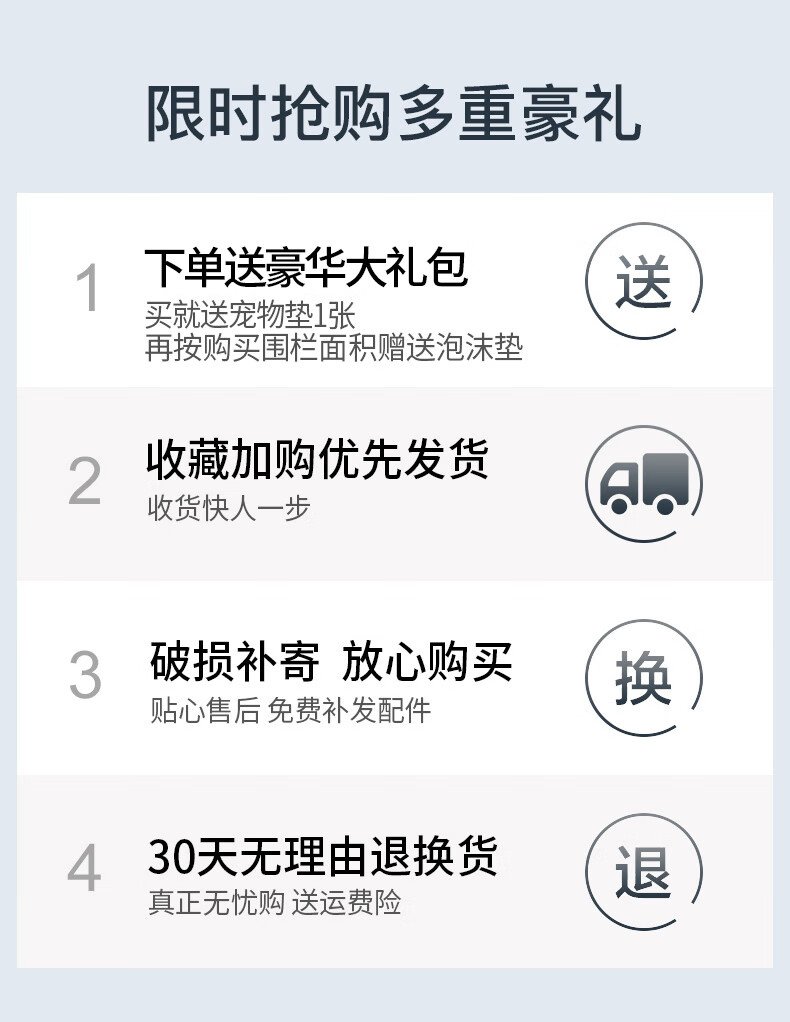 限时抢购多重豪礼

1

下单送豪华大礼包

买就送宠物垫1张
再按购买围栏面积赠送泡沫垫

送

2

收藏加购优先发货

收货快人一步

3

破损补寄 放心购买

贴心售后 免费补发配件

换

4

30天无理由退换货

真正无忧购 送运费险

退