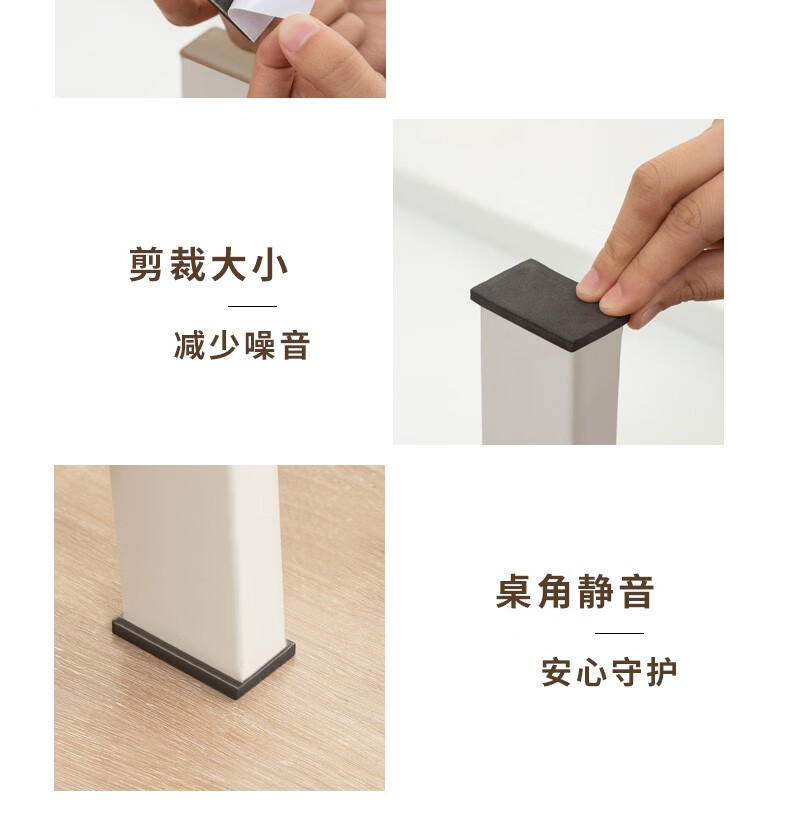 剪裁大小

减少噪音

桌角静音

安心守护