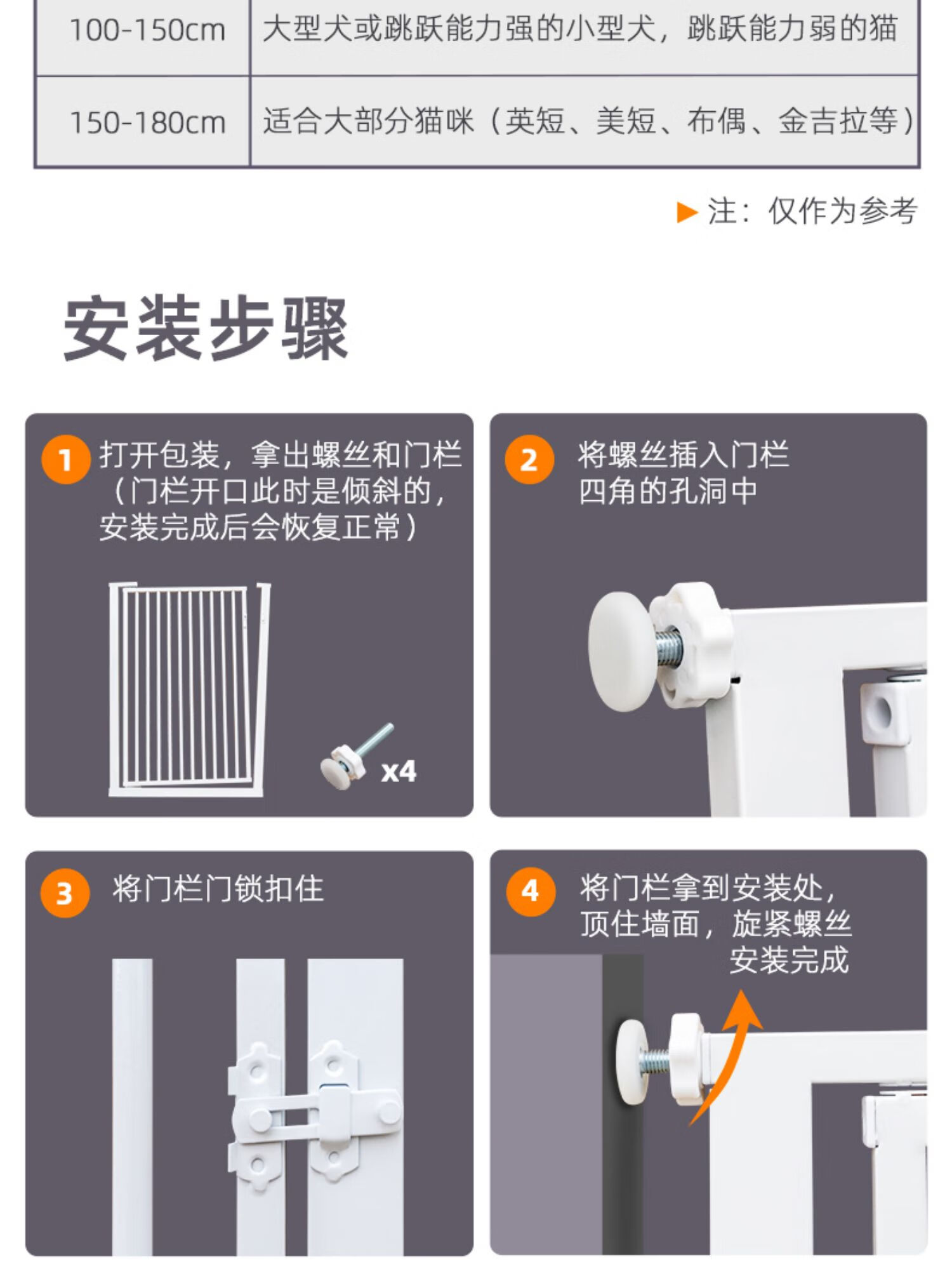 | 100-150cm | 大型犬或跳跃能力强的小型犬，跳跃能力弱的猫 |
|---|---|
| 150-180cm | 适合大部分猫咪（英短、美短、布偶、金吉拉等） |

▶ 注：仅作为参考

安装步骤

1 打开包装，拿出螺丝和门栏（门栏开口此时是倾斜的，安装完成后会恢复正常）

x4

2 将螺丝插入门栏四角的孔洞中

3 将门栏门锁扣住

4 将门栏拿到安装处，顶住墙面，旋紧螺丝安装完成