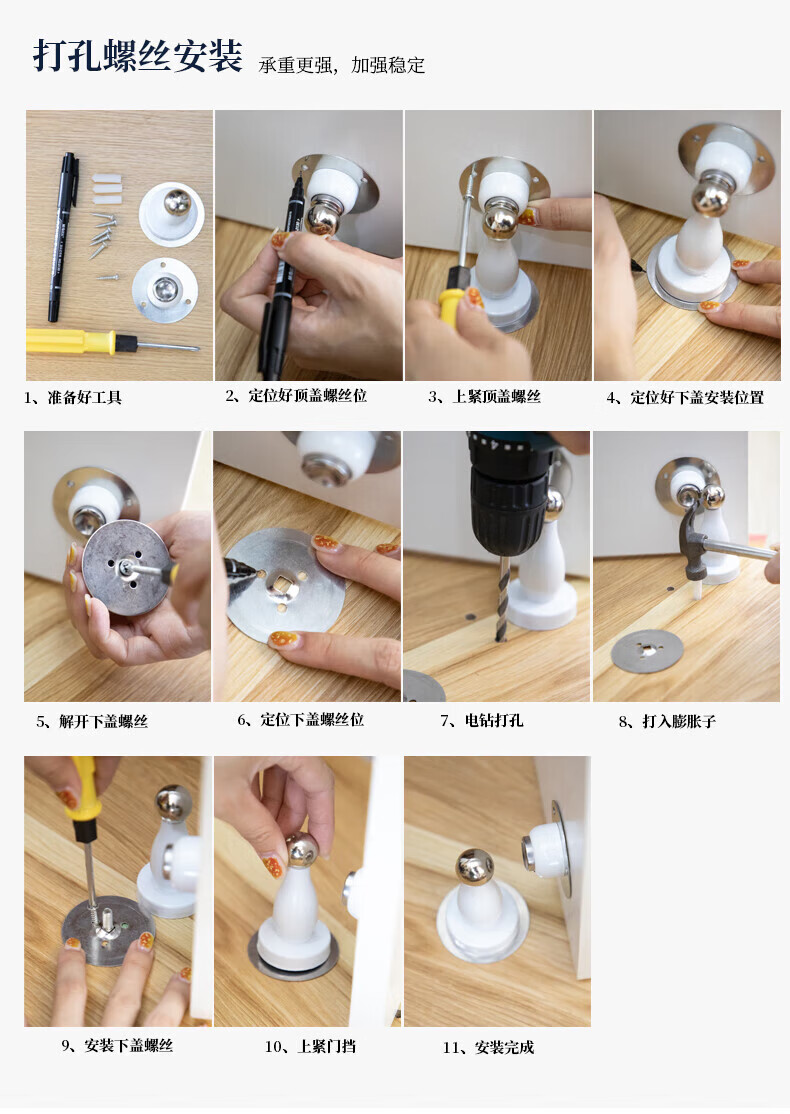 打孔螺丝安装 承重更强，加强稳定

1、准备好工具

2、定位好顶盖螺丝位

3、上紧顶盖螺丝

4、定位好下盖安装位置

5、解开下盖螺丝

6、定位下盖螺丝位

7、电钻打孔

8、打入膨胀子

9、安装下盖螺丝

10、上紧门挡

11、安装完成