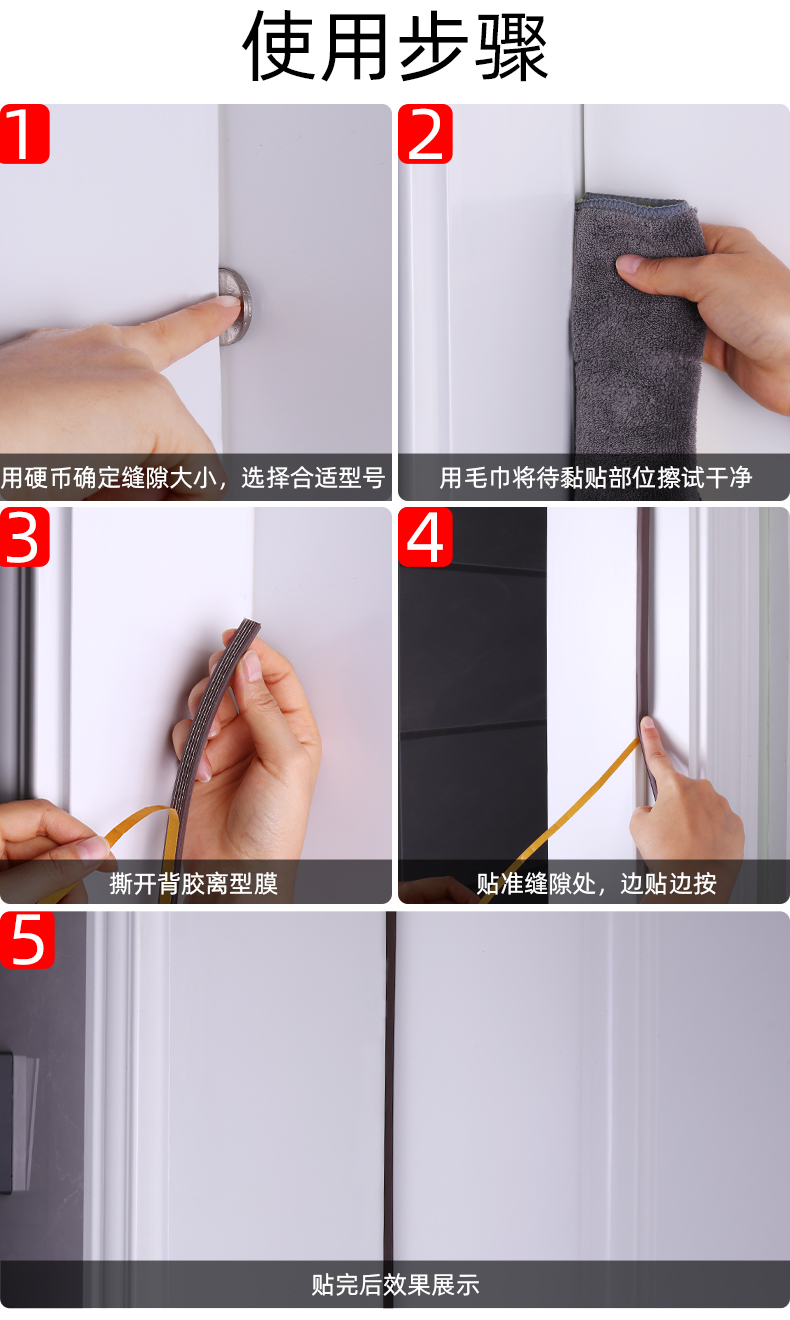 使用步骤

1
用硬币确定缝隙大小，选择合适型号

2
用毛巾将待黏贴部位擦试干净

3
撕开背胶离型膜

4
贴准缝隙处，边贴边按

5
贴完后效果展示