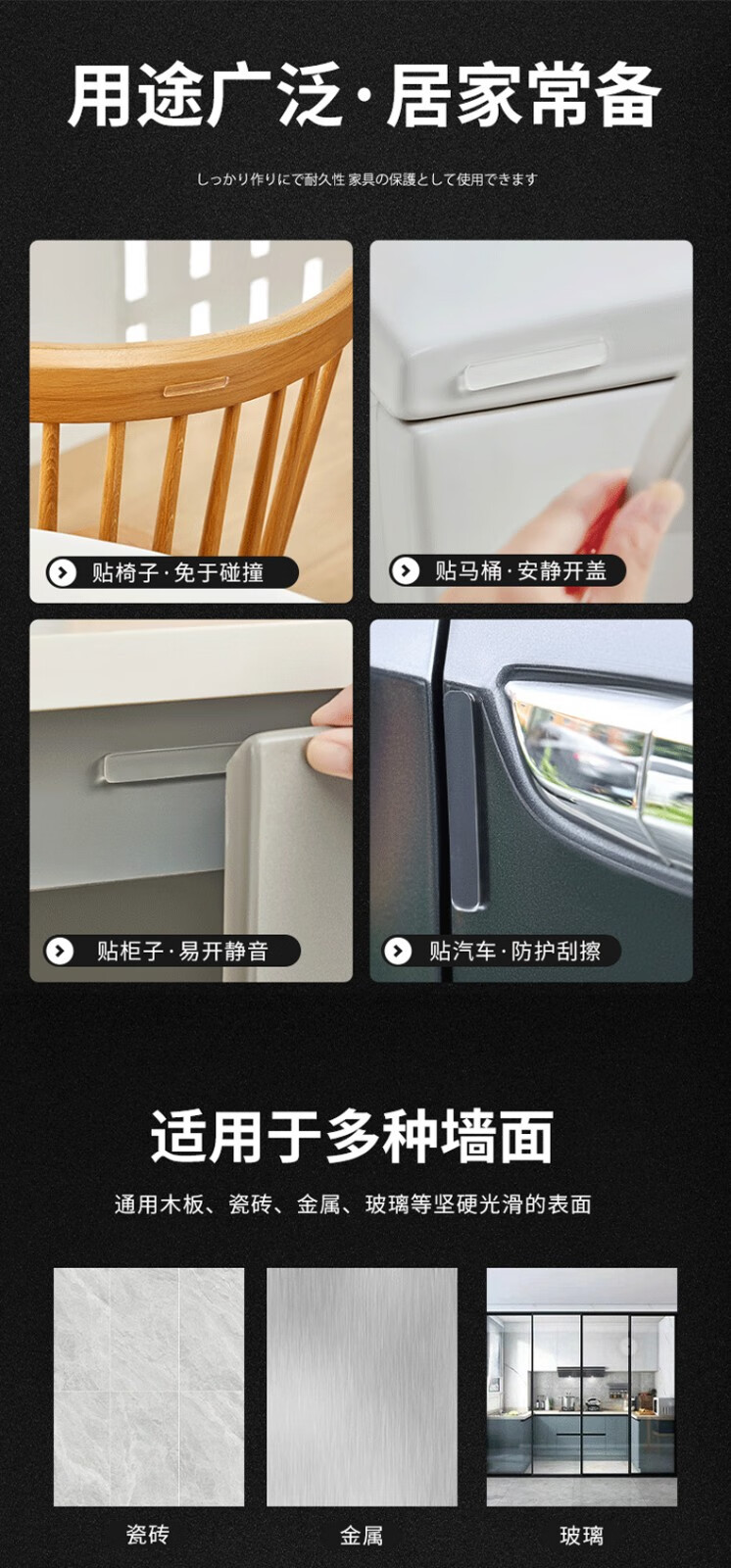 用途广泛·居家常备

しっかり作りにで耐久性 家具の保護として使用できます

贴椅子·免于碰撞

贴马桶·安静开盖

贴柜子·易开静音

贴汽车·防护刮擦

适用于多种墙面

通用木板、瓷砖、金属、玻璃等坚硬光滑的表面

瓷砖

金属

玻璃