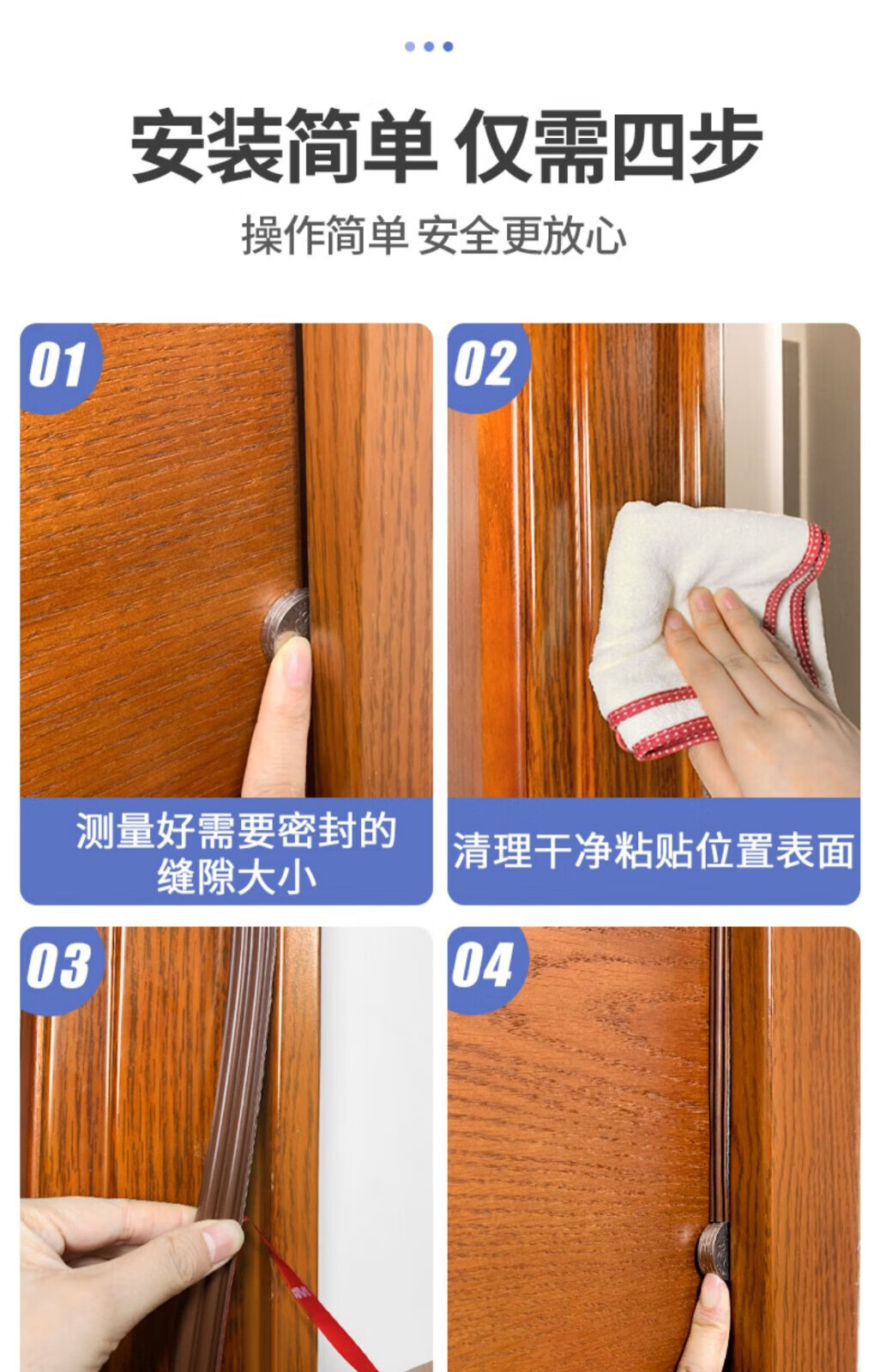 安装简单 仅需四步

操作简单 安全更放心

01

测量好需要密封的缝隙大小

02

清理干净粘贴位置表面

03

04