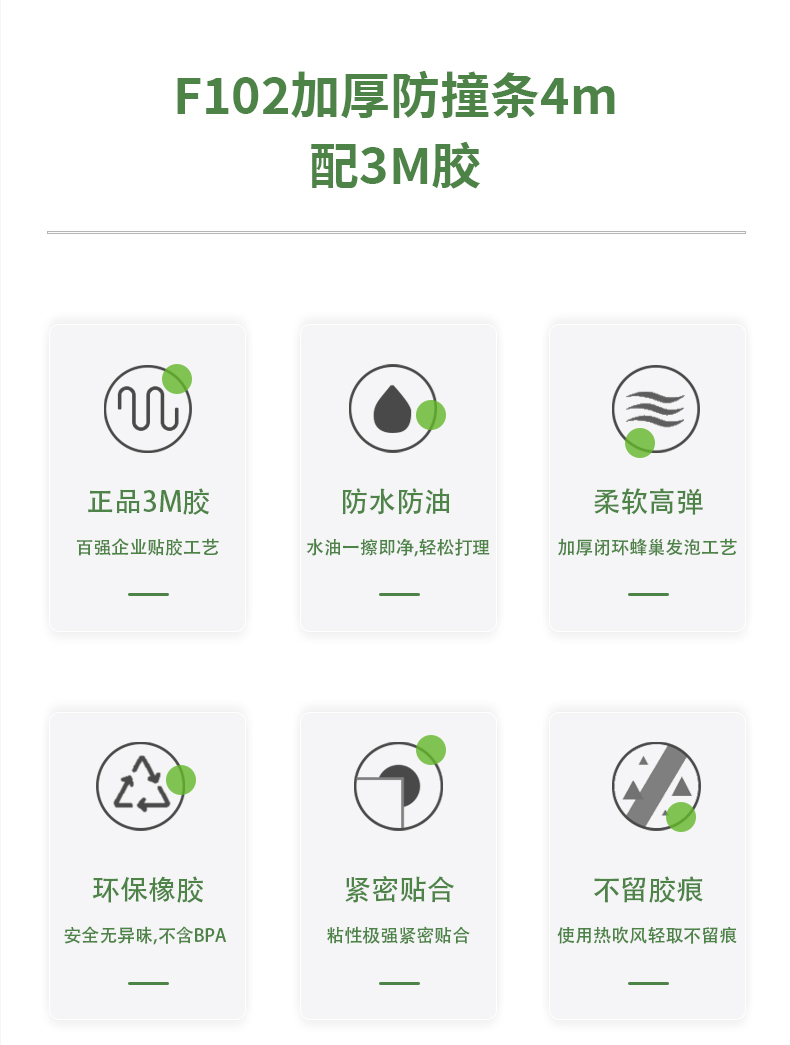 F102加厚防撞条4m
配3M胶

正品3M胶

百强企业贴胶工艺

防水防油

水油一擦即净,轻松打理

柔软高弹

加厚闭环蜂巢发泡工艺

环保橡胶

安全无异味,不含BPA

紧密贴合

粘性极强紧密贴合

不留胶痕

使用热吹风轻取不留痕