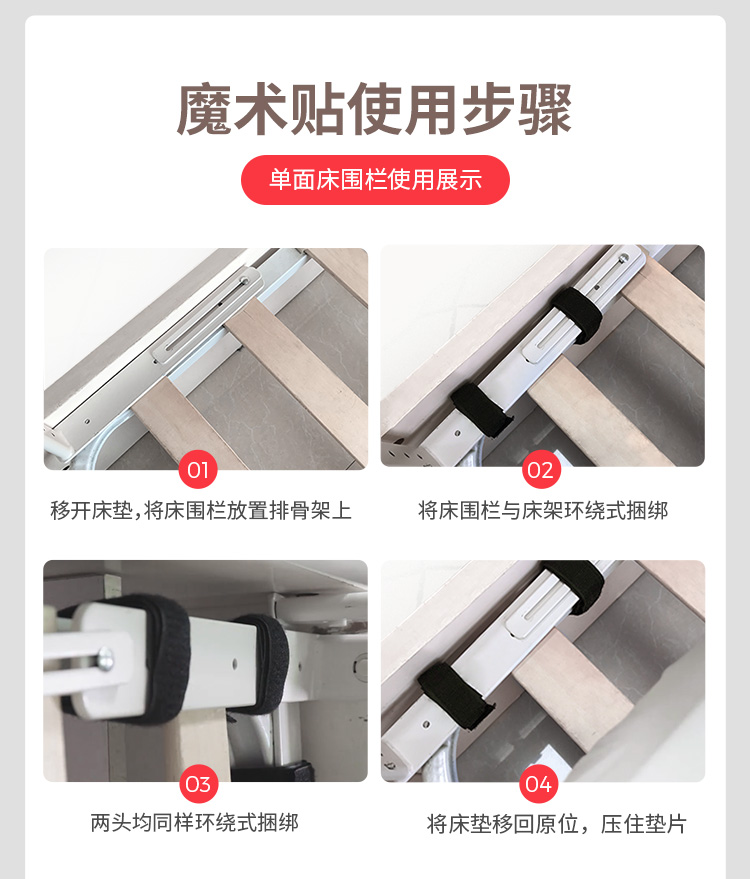 魔术贴使用步骤

单面床围栏使用展示

01
移开床垫,将床围栏放置排骨架上

02
将床围栏与床架环绕式捆绑

03
两头均同样环绕式捆绑

04
将床垫移回原位，压住垫片