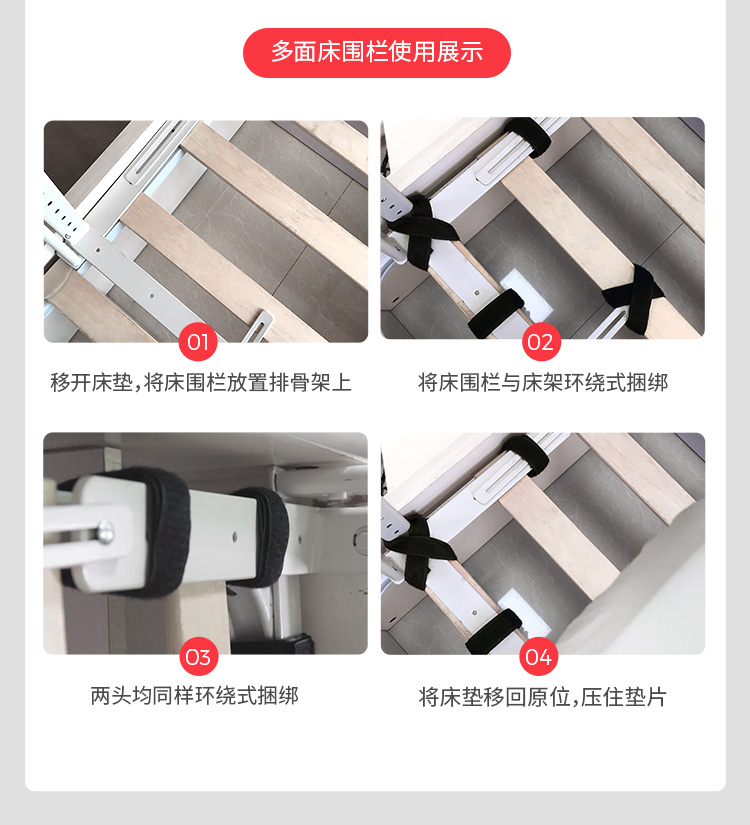 多面床围栏使用展示

01
移开床垫,将床围栏放置排骨架上

02
将床围栏与床架环绕式捆绑

03
两头均同样环绕式捆绑

04
将床垫移回原位,压住垫片