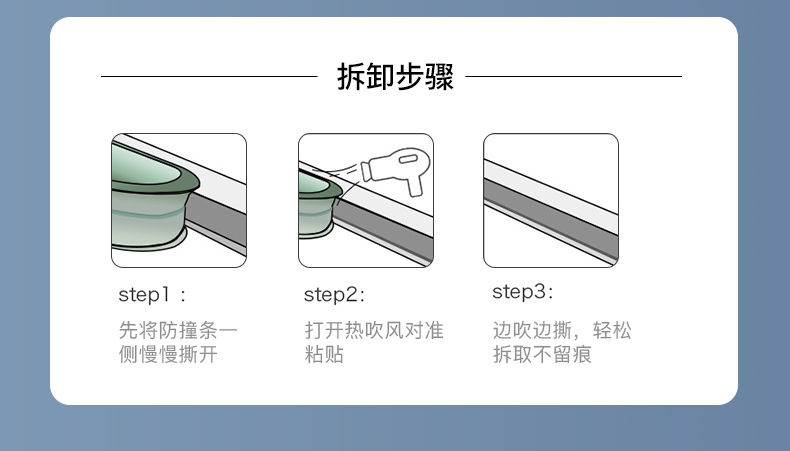 拆卸步骤

step1：

先将防撞条一侧慢慢撕开

step2:

打开热吹风对准粘贴

step3:

边吹边撕，轻松拆取不留痕