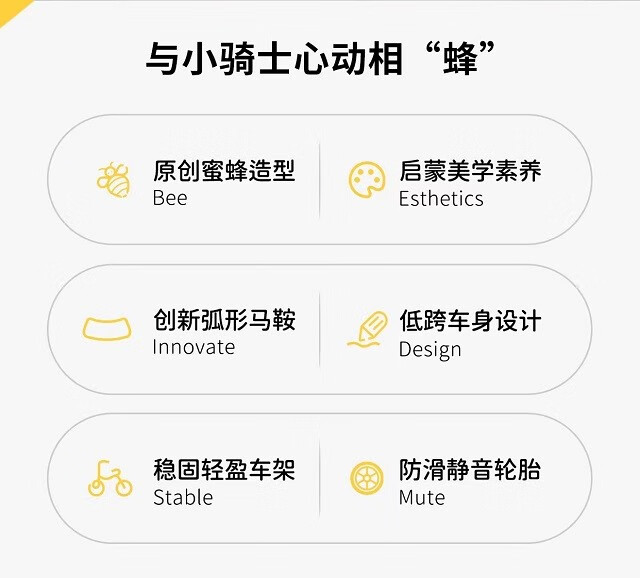 与小骑士心动相“蜂”

原创蜜蜂造型
Bee

启蒙美学素养
Esthetics

创新弧形马鞍
Innovate

低跨车身设计
Design

稳固轻盈车架
Stable

防滑静音轮胎
Mute