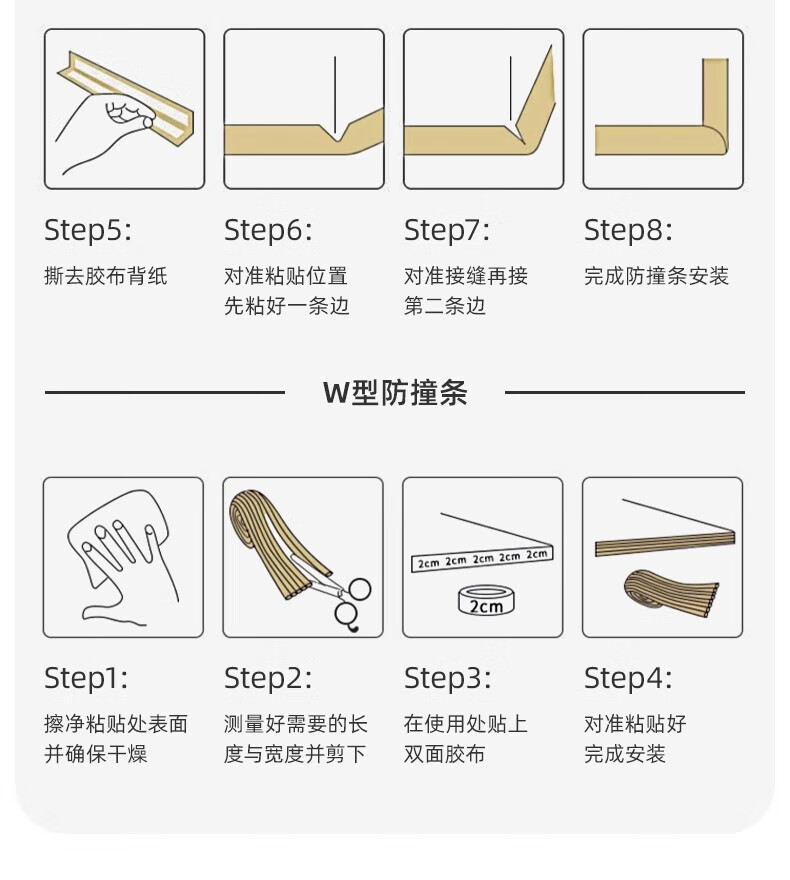 Step5:
撕去胶布背纸

Step6:
对准粘贴位置
先粘好一条边

Step7:
对准接缝再接
第二条边

Step8:
完成防撞条安装

W型防撞条

2cm 2cm 2cm 2cm 2cm

2cm

Step1:
擦净粘贴处表面
并确保干燥

Step2:
测量好需要的长
度与宽度并剪下

Step3:
在使用处贴上
双面胶布

Step4:
对准粘贴好
完成安装