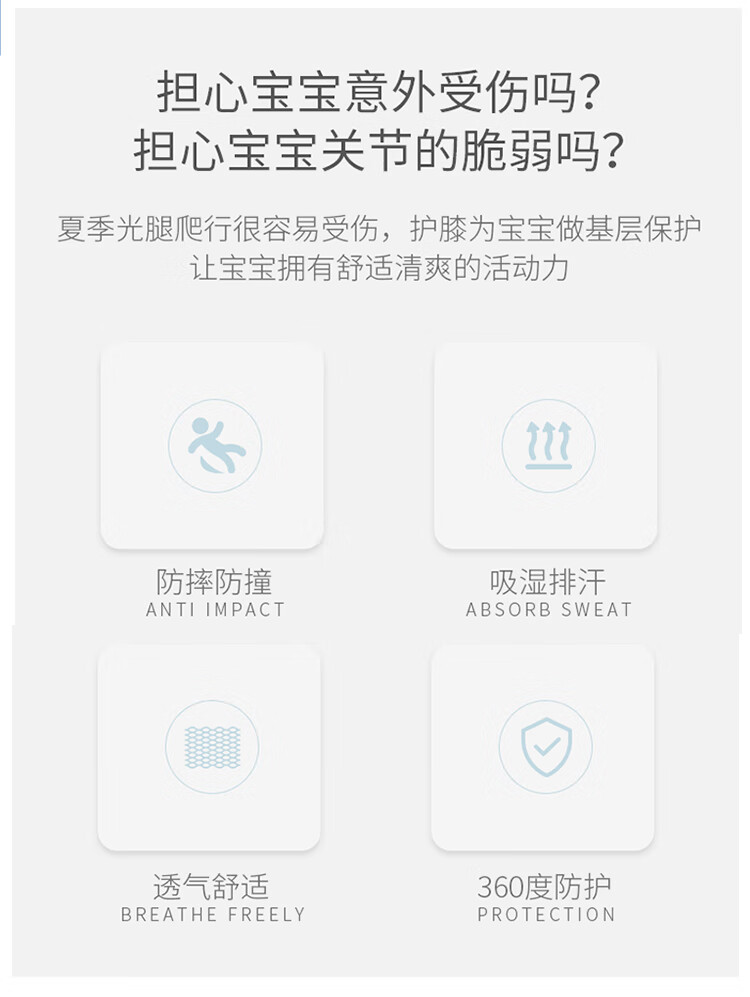 担心宝宝意外受伤吗？
担心宝宝关节的脆弱吗？

夏季光腿爬行很容易受伤，护膝为宝宝做基层保护
让宝宝拥有舒适清爽的活动力

防摔防撞
ANTI IMPACT

吸湿排汗
ABSORB SWEAT

透气舒适
BREATHE FREELY

360度防护
PROTECTION