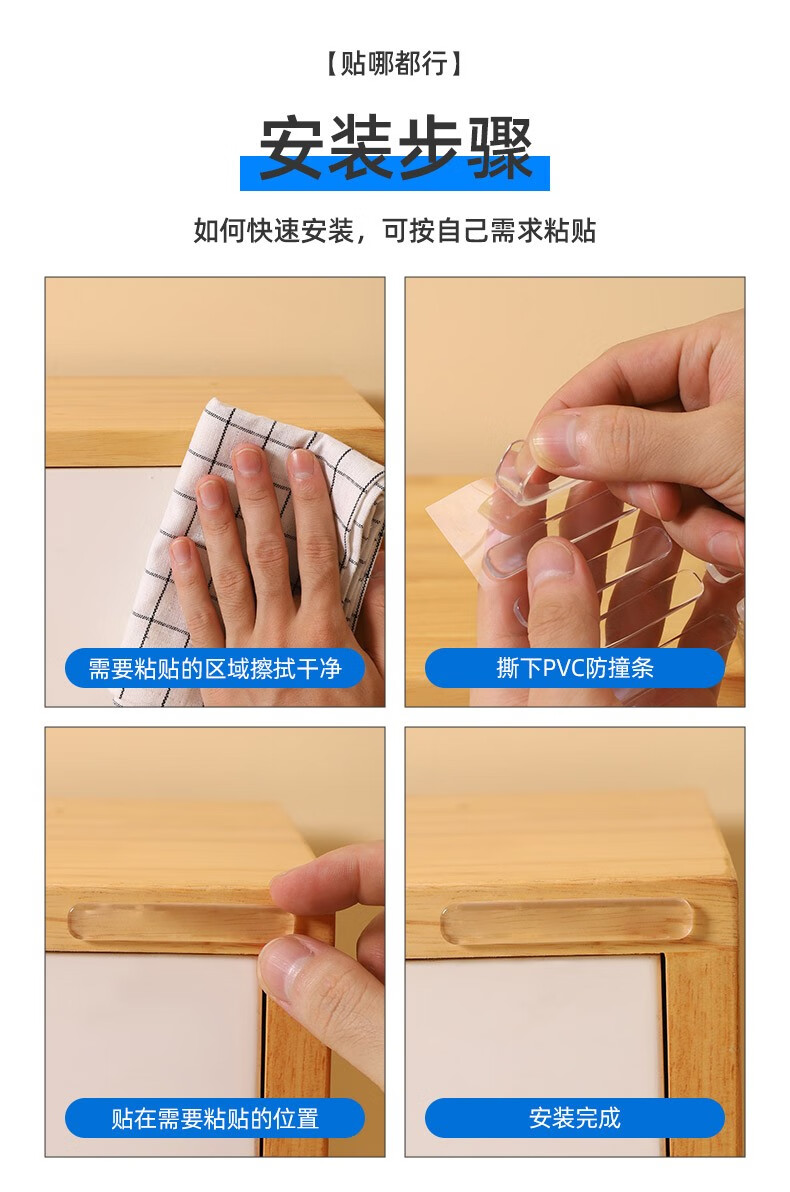 【贴哪都行】

安装步骤

如何快速安装，可按自己需求粘贴

需要粘贴的区域擦拭干净

撕下PVC防撞条

贴在需要粘贴的位置

安装完成