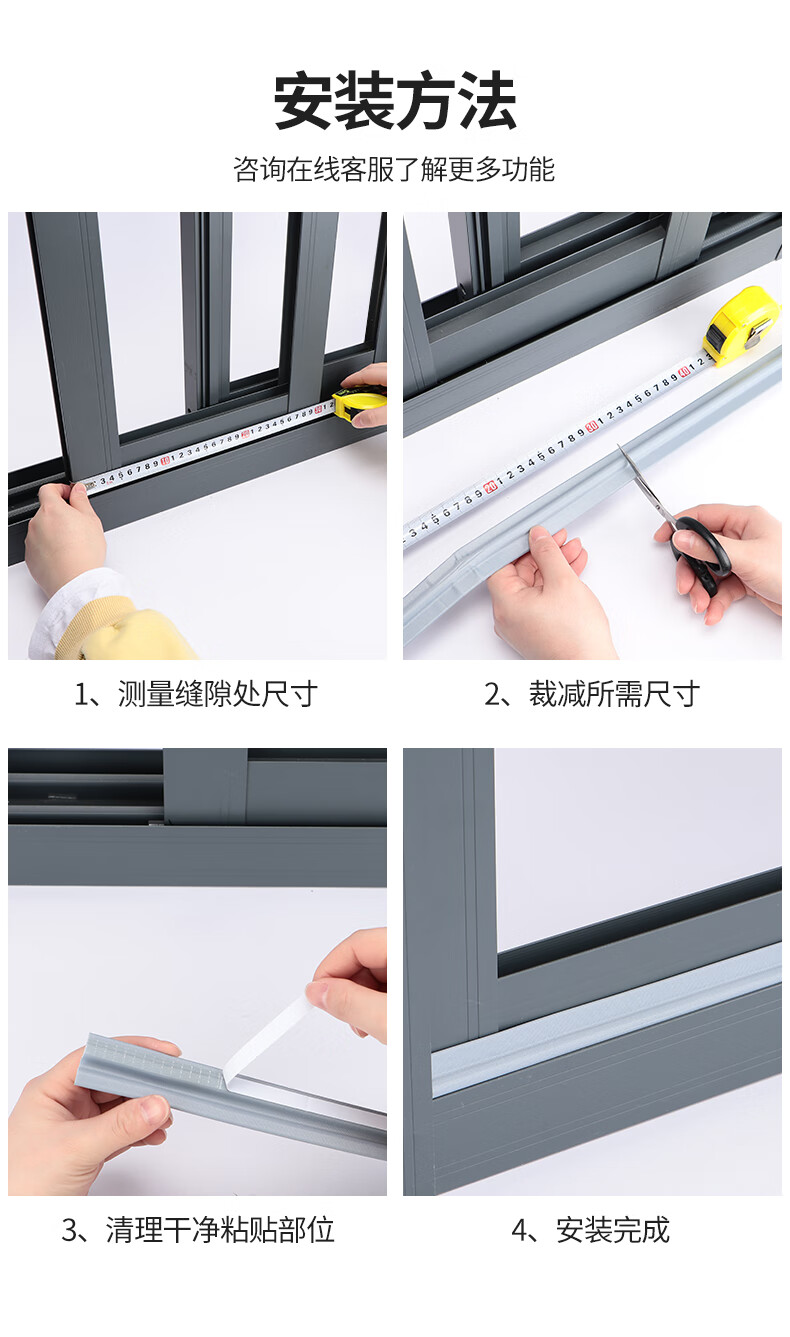 安装方法

咨询在线客服了解更多功能

1、测量缝隙处尺寸

2、裁减所需尺寸

3、清理干净粘贴部位

4、安装完成