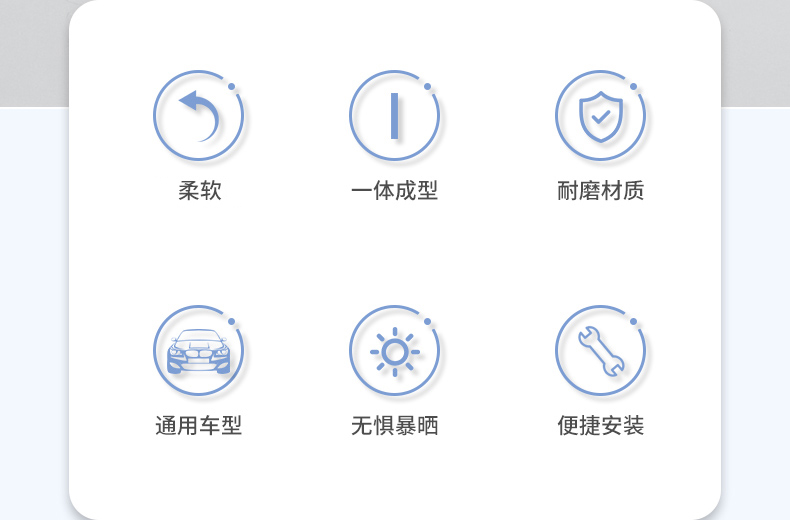 柔软

一体成型

耐磨材质

通用车型

无惧暴晒

便捷安装