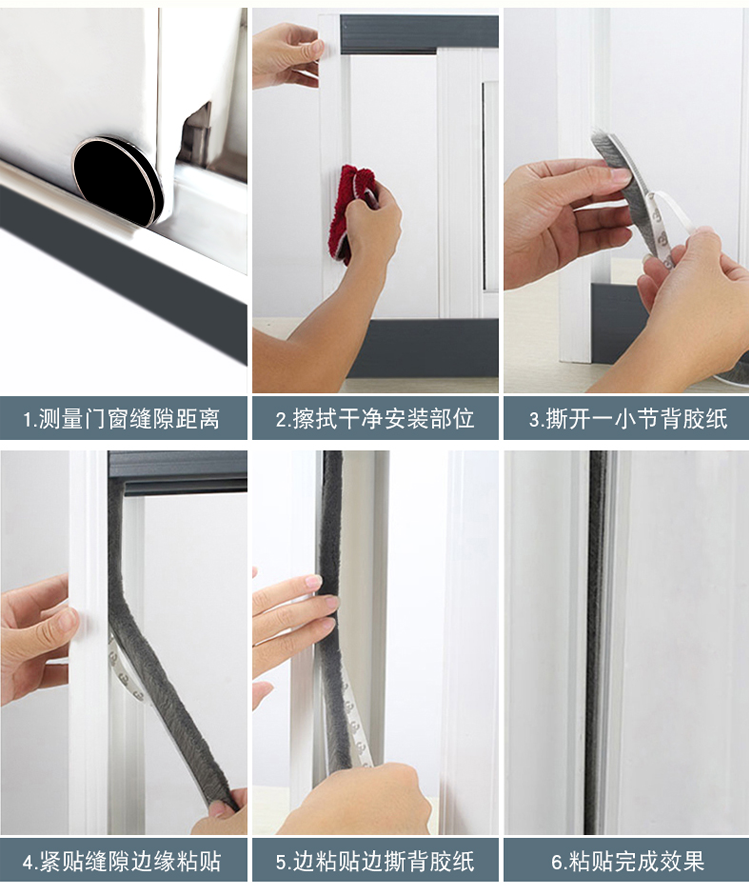 1.测量门窗缝隙距离

2.擦拭干净安装部位

3.撕开一小节背胶纸

4.紧贴缝隙边缘粘贴

5.边粘贴边撕背胶纸

6.粘贴完成效果