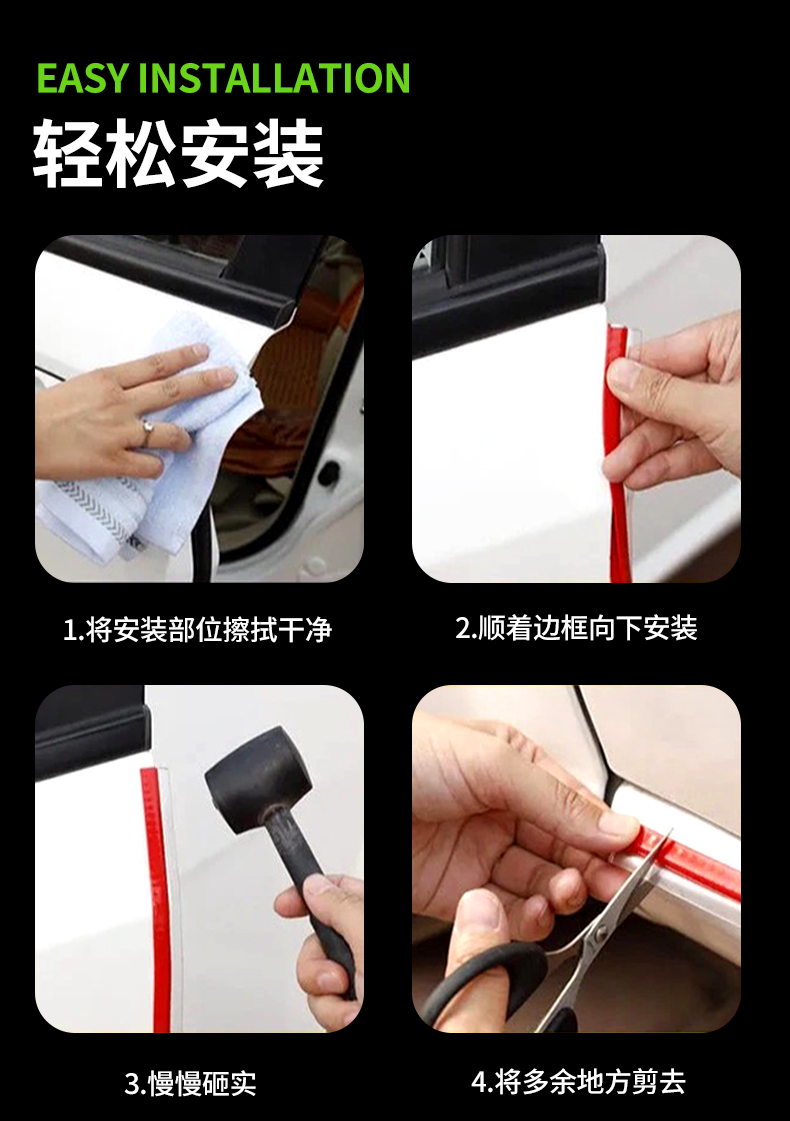 EASY INSTALLATION
轻松安装

1.将安装部位擦拭干净

2.顺着边框向下安装

3.慢慢砸实

4.将多余地方剪去