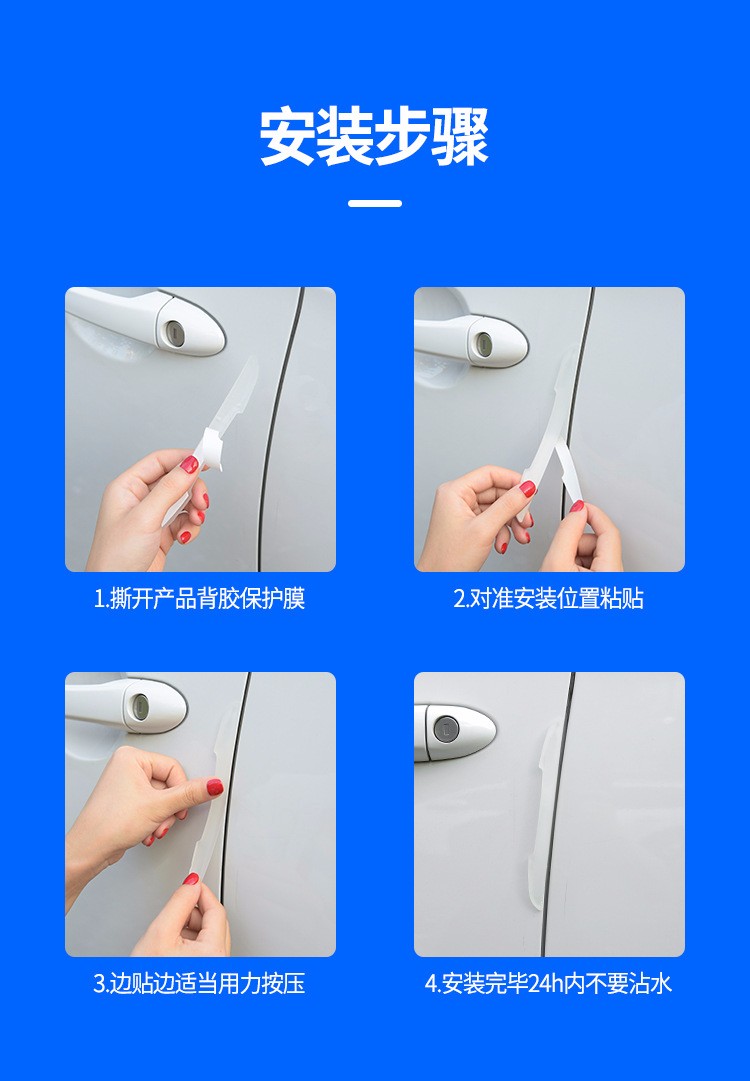 安装步骤

1.撕开产品背胶保护膜

2.对准安装位置粘贴

3.边贴边适当用力按压

4.安装完毕24h内不要沾水