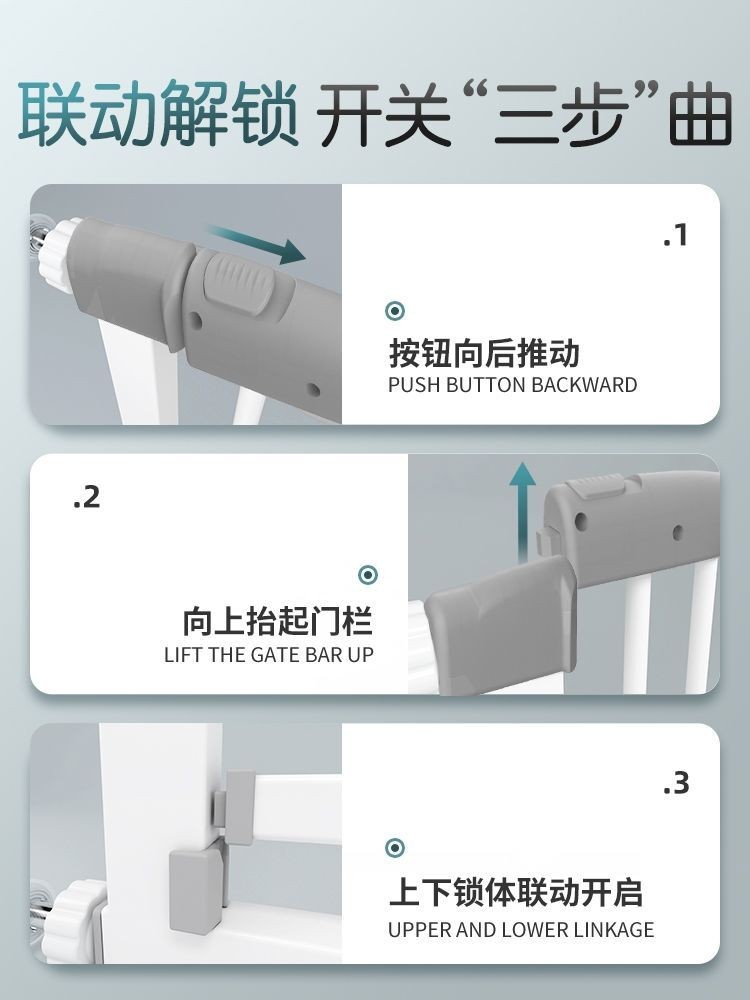 联动解锁 开关“三步”曲

.1

按钮向后推动
PUSH BUTTON BACKWARD

.2

向上抬起门栏
LIFT THE GATE BAR UP

.3

上下锁体联动开启
UPPER AND LOWER LINKAGE