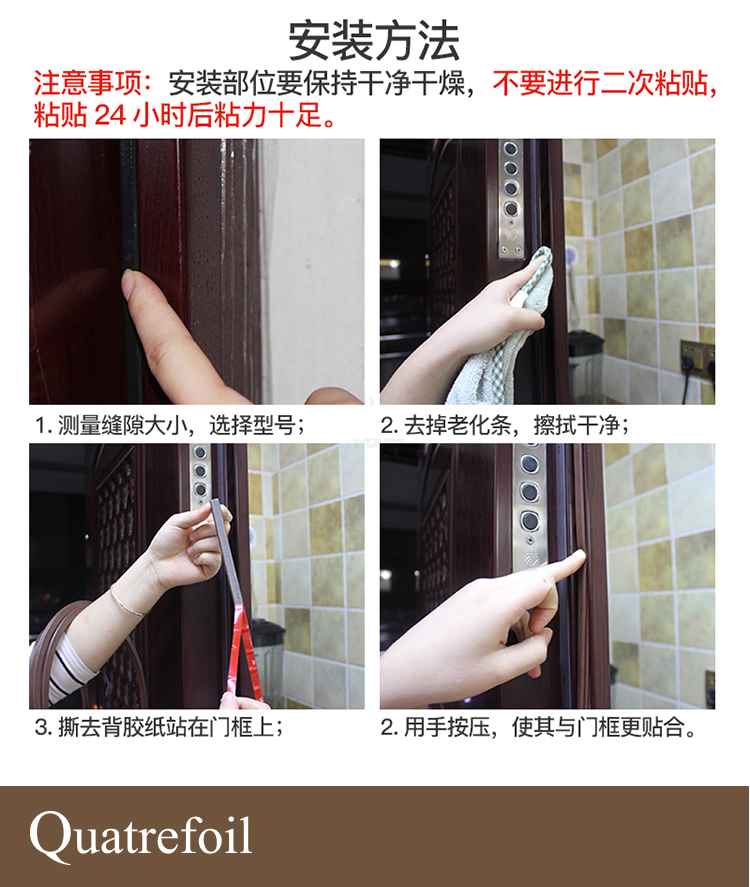 安装方法

注意事项：安装部位要保持干净干燥，不要进行二次粘贴，粘贴 24 小时后粘力十足。

1. 测量缝隙大小，选择型号；

2. 去掉老化条，擦拭干净；

3. 撕去背胶纸站在门框上；

2. 用手按压，使其与门框更贴合。

Quatrefoil