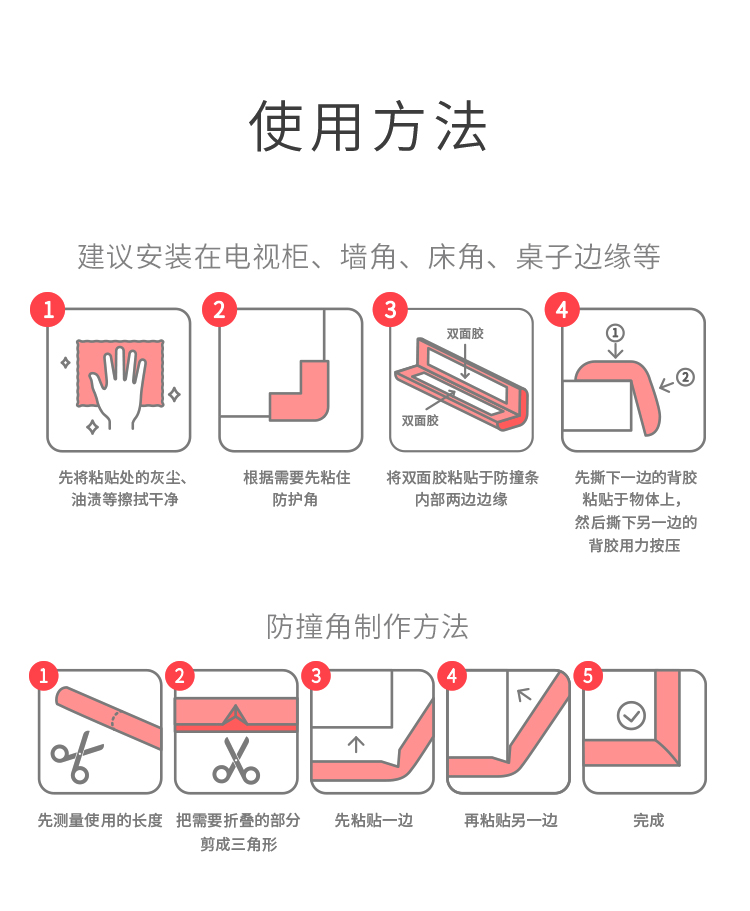 使用方法

建议安装在电视柜、墙角、床角、桌子边缘等

1
先将粘贴处的灰尘、油渍等擦拭干净

2
根据需要先粘住防护角

3
双面胶
双面胶
将双面胶粘贴于防撞条内部两边边缘

4
①
②
先撕下一边的背胶粘贴于物体上，然后撕下另一边的背胶用力按压

防撞角制作方法

1
先测量使用的长度

2
把需要折叠的部分剪成三角形

3
先粘贴一边

4
再粘贴另一边

5
完成