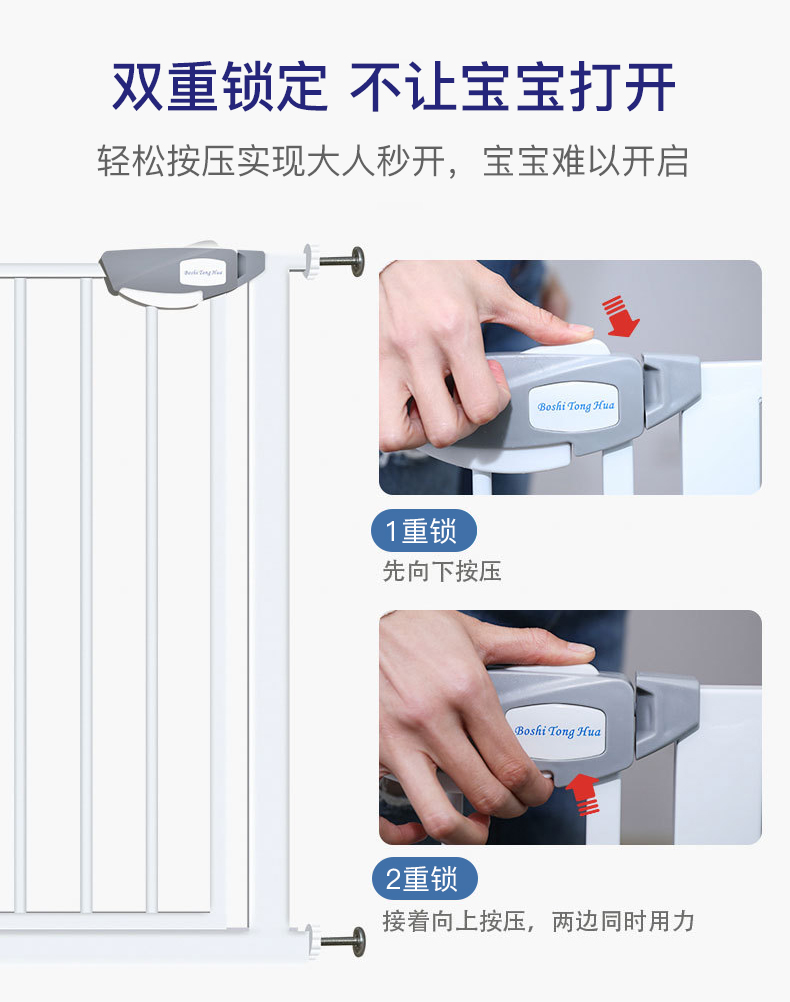 双重锁定 不让宝宝打开

轻松按压实现大人秒开，宝宝难以开启

Boshi Tong Hua

Boshi Tong Hua

1重锁

先向下按压

Boshi Tong Hua

2重锁

接着向上按压，两边同时用力