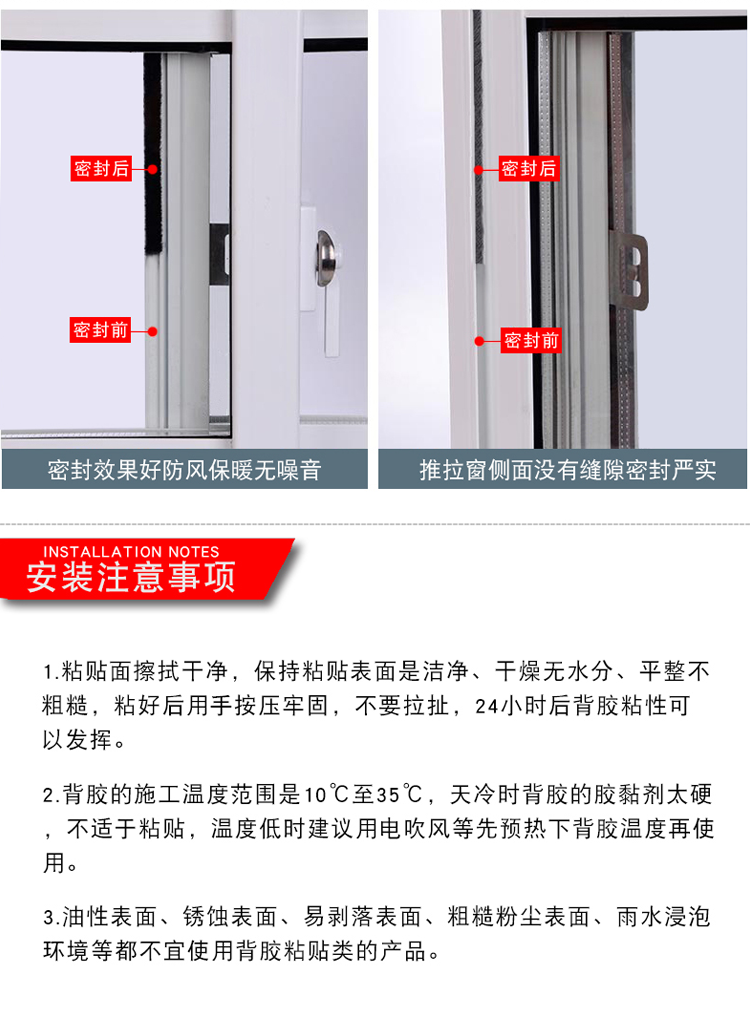 密封后

密封前

密封效果好防风保暖无噪音

密封后

密封前

推拉窗侧面没有缝隙密封严实

INSTALLATION NOTES
安装注意事项

1.粘贴面擦拭干净，保持粘贴表面是洁净、干燥无水分、平整不粗糙，粘好后用手按压牢固，不要拉扯，24小时后背胶粘性可以发挥。

2.背胶的施工温度范围是10℃至35℃，天冷时背胶的胶黏剂太硬，不适于粘贴，温度低时建议用电吹风等先预热下背胶温度再使用。

3.油性表面、锈蚀表面、易剥落表面、粗糙粉尘表面、雨水浸泡环境等都不宜使用背胶粘贴类的产品。