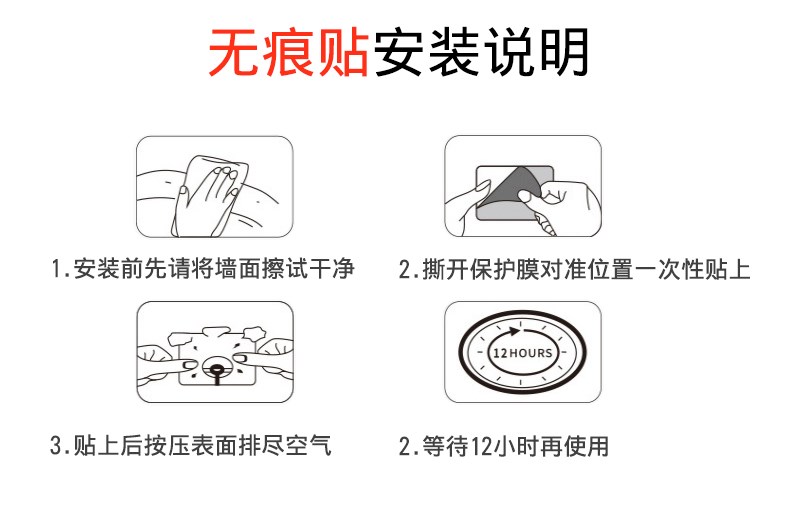 无痕贴安装说明

1.安装前先请将墙面擦试干净

2.撕开保护膜对准位置一次性贴上

3.贴上后按压表面排尽空气

12 HOURS

2.等待12小时再使用